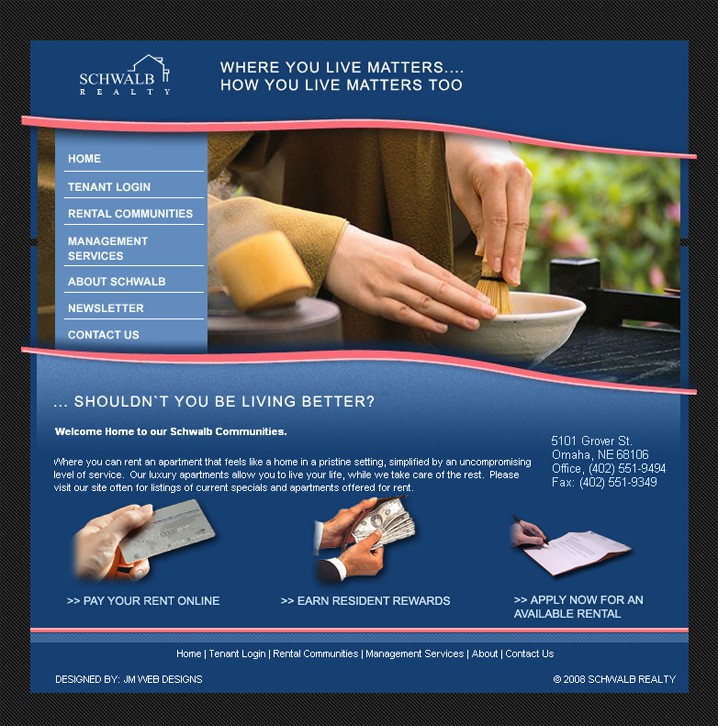 SCHWALB
REALTY

WHERE YOU LIVE MATTERS....
HOW YOU LIVE MATTERS TOO

HOME
TENANT LOGIN
RENTAL COMMUNITIES
MANAGEMENT SERVICES
ABOUT SCHWALB
NEWSLETTER
CONTACT US

... SHOULDN`T YOU BE LIVING BETTER?

Welcome Home to our Schwalb Communities.

Where you can rent an apartment that feels like a home in a pristine setting, simplified by an uncompromising level of service. Our luxury apartments allow you to live your life, while we take care of the rest. Please visit our site often for listings of current specials and apartments offered for rent.

5101 Grover St.
Omaha, NE 68106
Office, (402) 551-9494
Fax: (402) 551-9349

>> PAY YOUR RENT ONLINE

>> EARN RESIDENT REWARDS

>> APPLY NOW FOR AN AVAILABLE RENTAL

Home | Tenant Login | Rental Communities | Management Services | About | Contact Us

DESIGNED BY: JM WEB DESIGNS

© 2008 SCHWALB REALTY